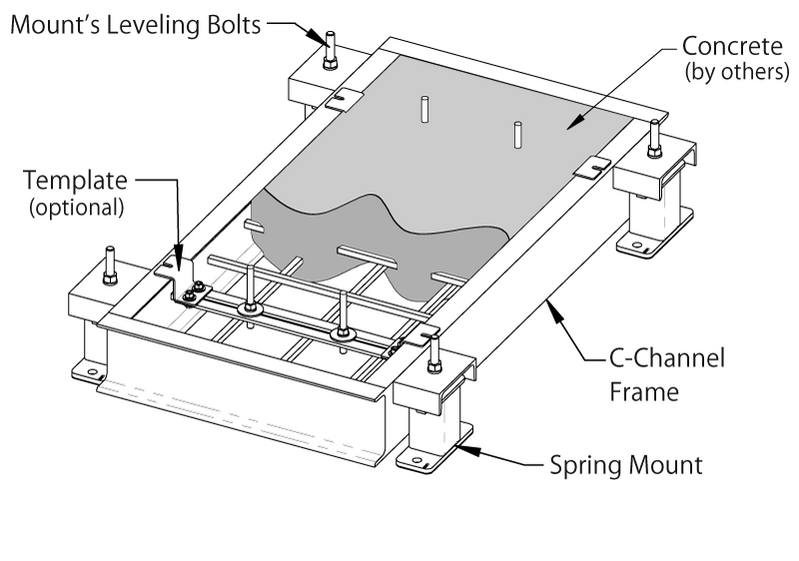 Mount's Leveling Bolts

Concrete
(by others)

Template
(optional)

C-Channel
Frame

Spring Mount