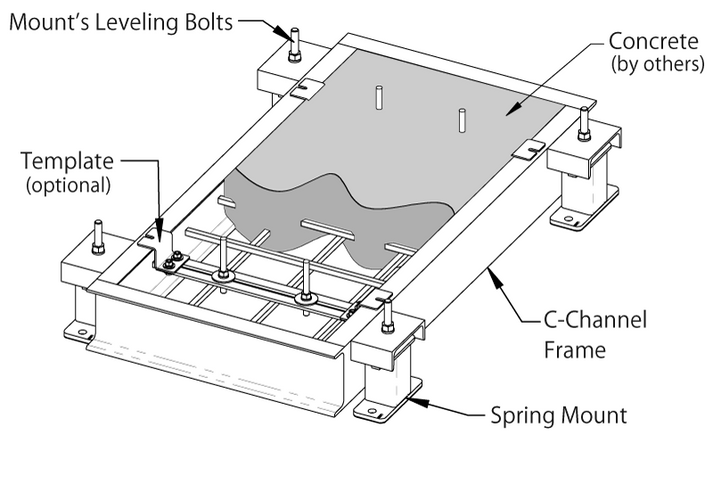 Mount's Leveling Bolts

Concrete
(by others)

Template
(optional)

C-Channel
Frame

Spring Mount