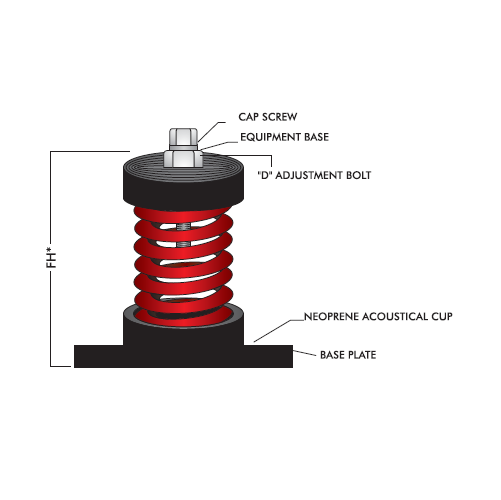 CAP SCREW
EQUIPMENT BASE
"D" ADJUSTMENT BOLT
FH*
NEOPRENE ACOUSTICAL CUP
BASE PLATE