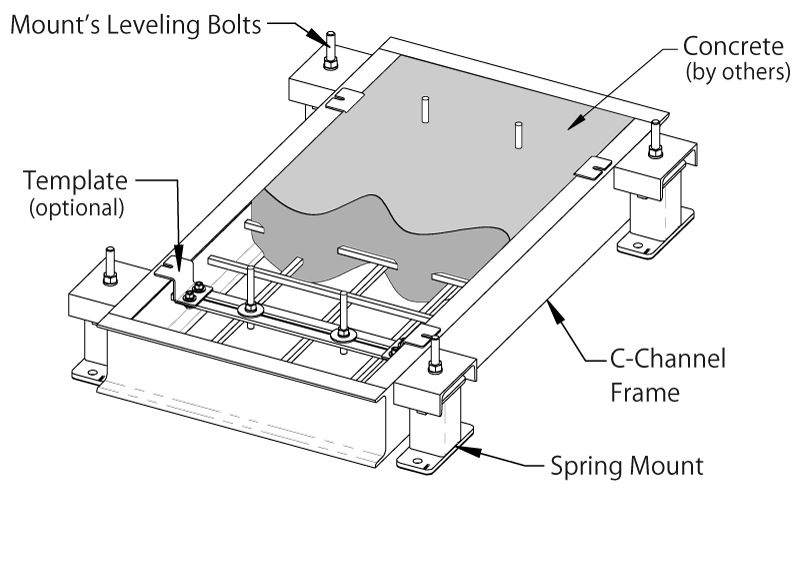 Mount's Leveling Bolts

Concrete
(by others)

Template
(optional)

C-Channel
Frame

Spring Mount