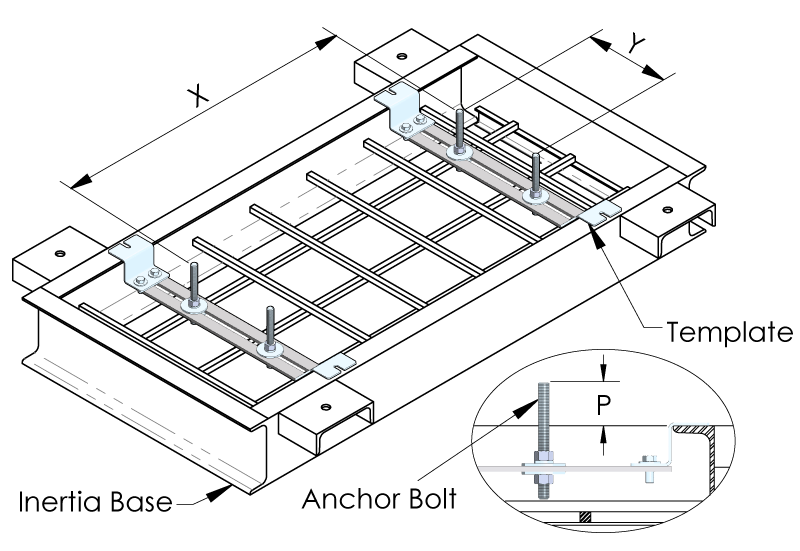 X

Y

Template

P

Inertia Base

Anchor Bolt