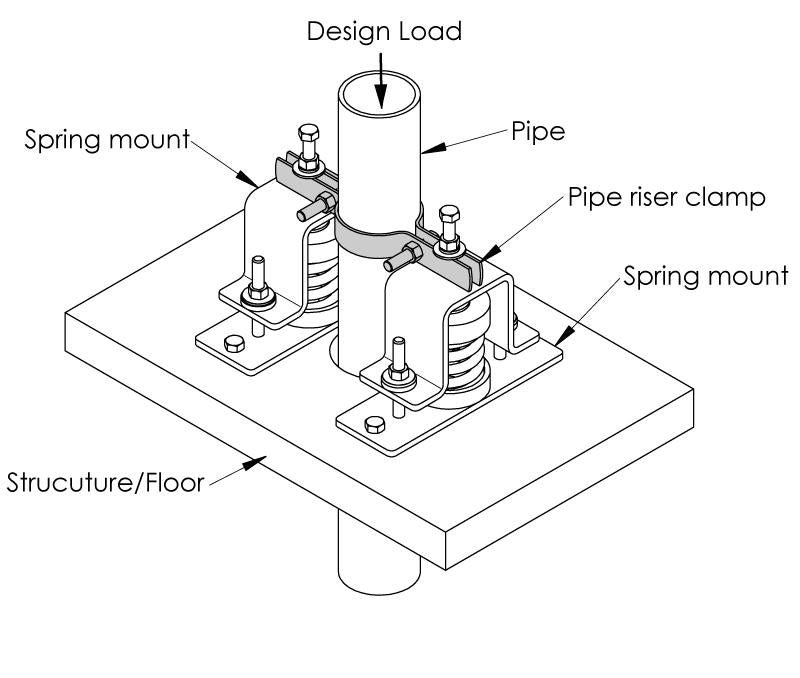 Design Load

Spring mount

Pipe

Pipe riser clamp

Spring mount

Strucuture/Floor