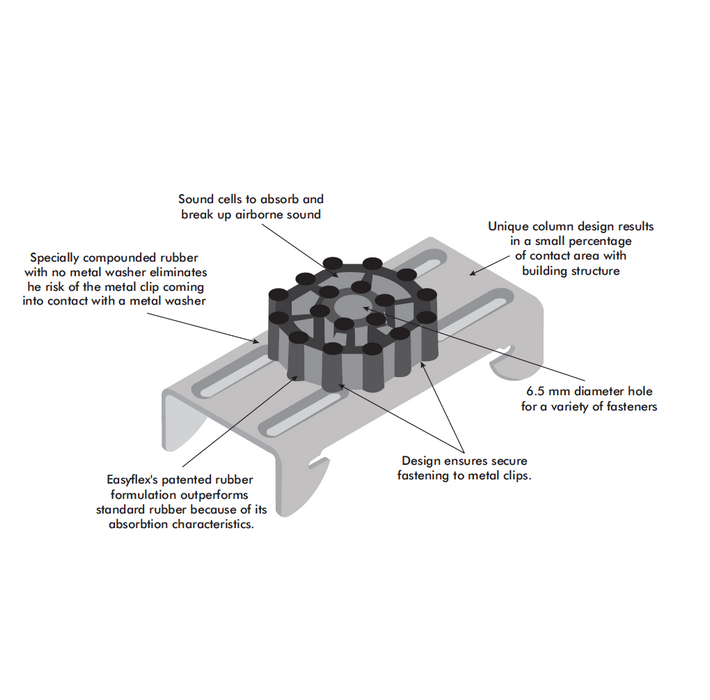 Sound cells to absorb and break up airborne sound

Unique column design results in a small percentage of contact area with building structure

Specially compounded rubber with no metal washer eliminates he risk of the metal clip coming into contact with a metal washer

6.5 mm diameter hole for a variety of fasteners

Design ensures secure fastening to metal clips.

Easyflex's patented rubber formulation outperforms standard rubber because of its absorbtion characteristics.